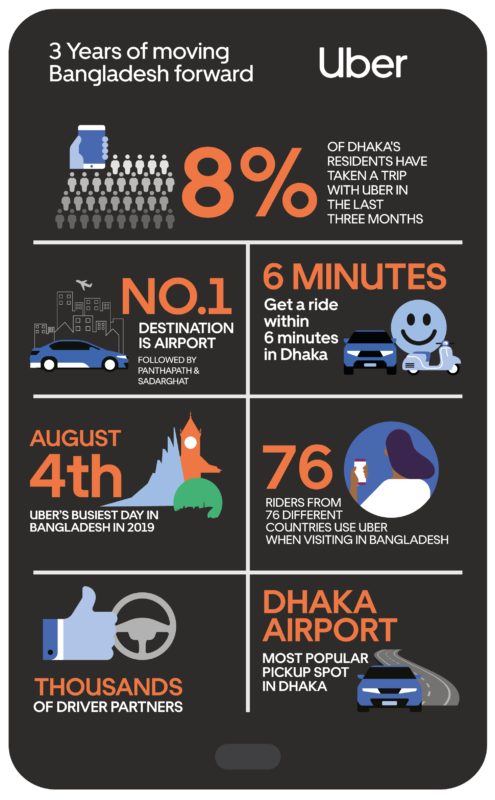 3 Years of moving Bangladesh forward

Uber

8%

OF DHAKA'S RESIDENTS HAVE TAKEN A TRIP WITH UBER IN THE LAST THREE MONTHS

NO.1

DESTINATION IS AIRPORT

FOLLOWED BY PANTHAPATH & SADARGHAT

6 MINUTES

Get a ride within 6 minutes in Dhaka

AUGUST 4th

UBER'S BUSIEST DAY IN BANGLADESH IN 2019

76

RIDERS FROM 76 DIFFERENT COUNTRIES USE UBER WHEN VISITING IN BANGLADESH

THOUSANDS

OF DRIVER PARTNERS

DHAKA AIRPORT

MOST POPULAR PICKUP SPOT IN DHAKA